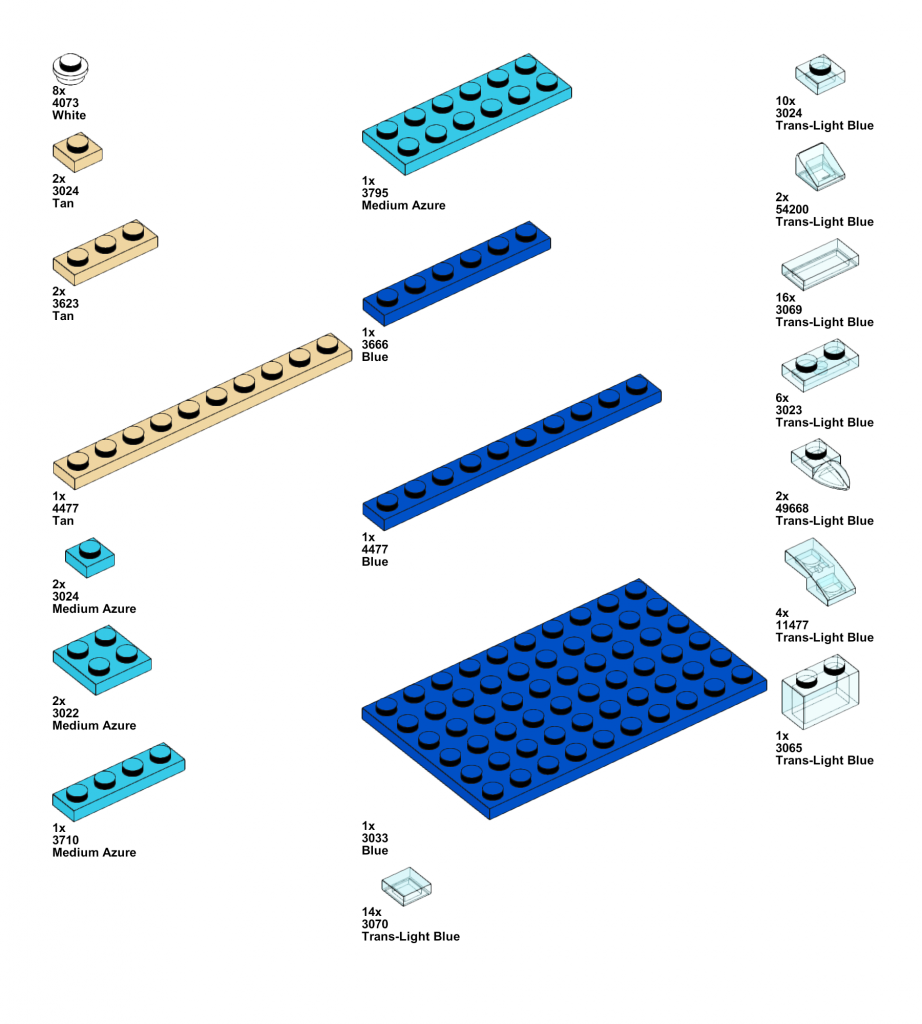 8x
4073
White

2x
3024
Tan

2x
3623
Tan

1x
4477
Tan

2x
3024
Medium Azure

2x
3022
Medium Azure

1x
3710
Medium Azure

1x
3795
Medium Azure

1x
3666
Blue

1x
4477
Blue

1x
3033
Blue

14x
3070
Trans-Light Blue

10x
3024
Trans-Light Blue

2x
54200
Trans-Light Blue

16x
3069
Trans-Light Blue

6x
3023
Trans-Light Blue

2x
49668
Trans-Light Blue

4x
11477
Trans-Light Blue

1x
3065
Trans-Light Blue